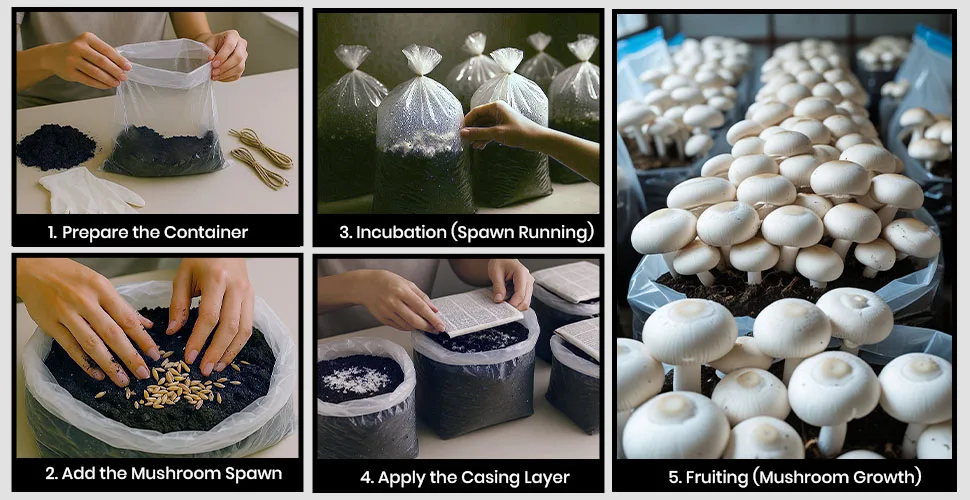 1. Prepare the Container

2. Add the Mushroom Spawn

3. Incubation (Spawn Running)

4. Apply the Casing Layer

5. Fruiting (Mushroom Growth)